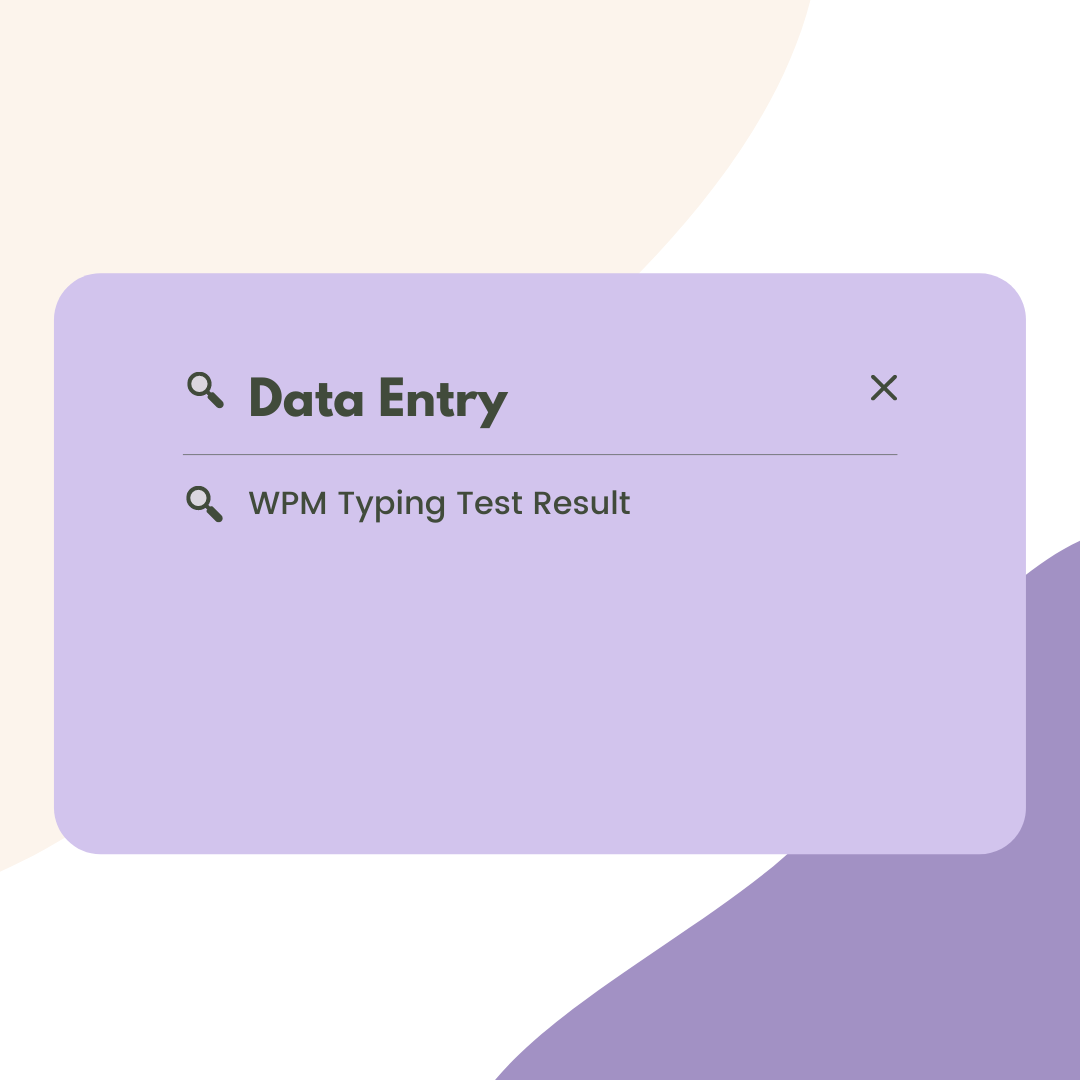 Data Entry

WPM Typing Test Result